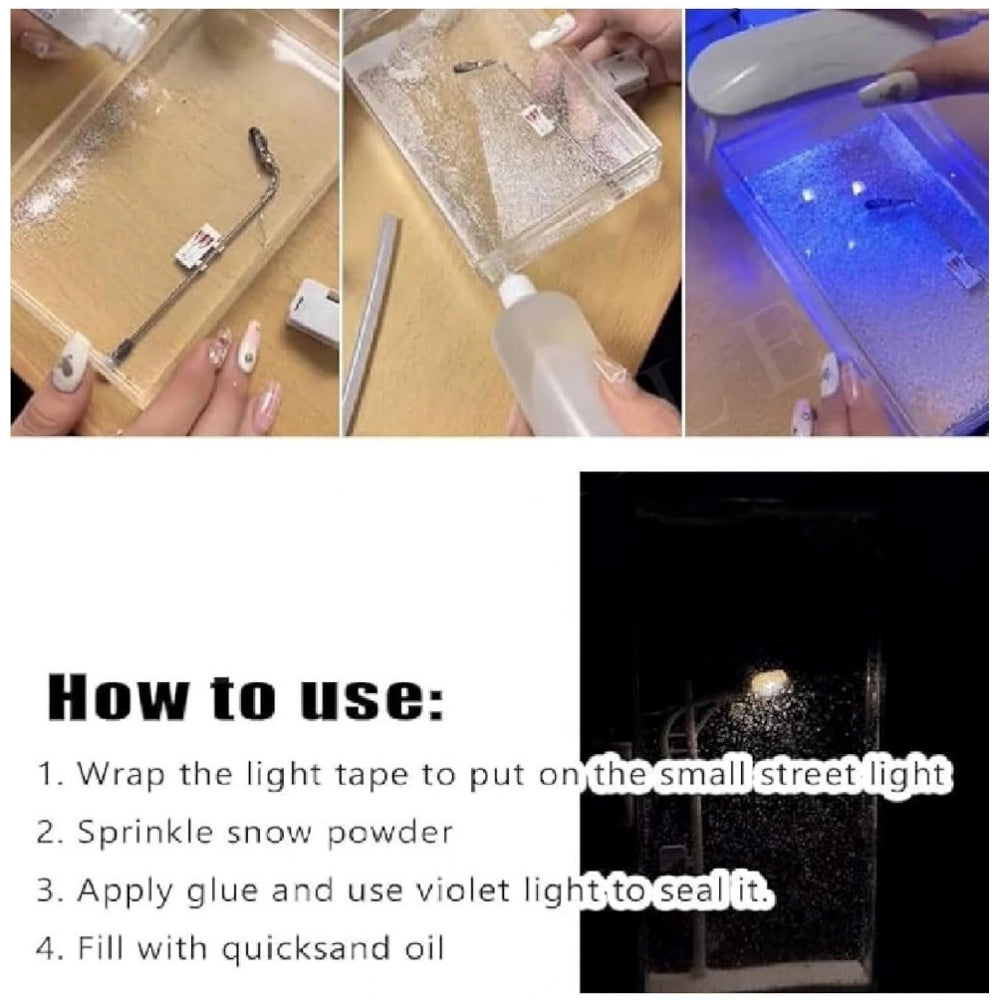 How to use:

1. Wrap the light tape to put on the small street light
2. Sprinkle snow powder
3. Apply glue and use violet light to seal it.
4. Fill with quicksand oil